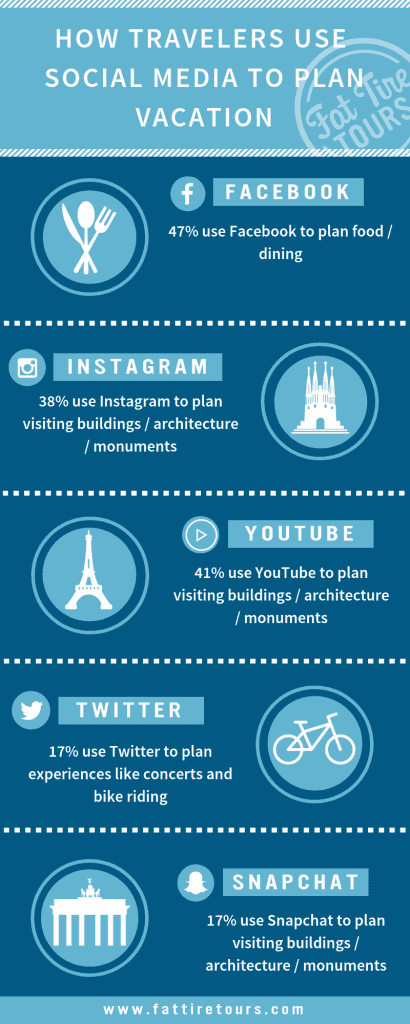 HOW TRAVELERS USE SOCIAL MEDIA TO PLAN VACATION

Fat Tire TOURS

FACEBOOK

47% use Facebook to plan food / dining

INSTAGRAM

38% use Instagram to plan visiting buildings / architecture / monuments

YOUTUBE

41% use YouTube to plan visiting buildings / architecture / monuments

TWITTER

17% use Twitter to plan experiences like concerts and bike riding

SNAPCHAT

17% use Snapchat to plan visiting buildings / architecture / monuments

www.fattiretours.com