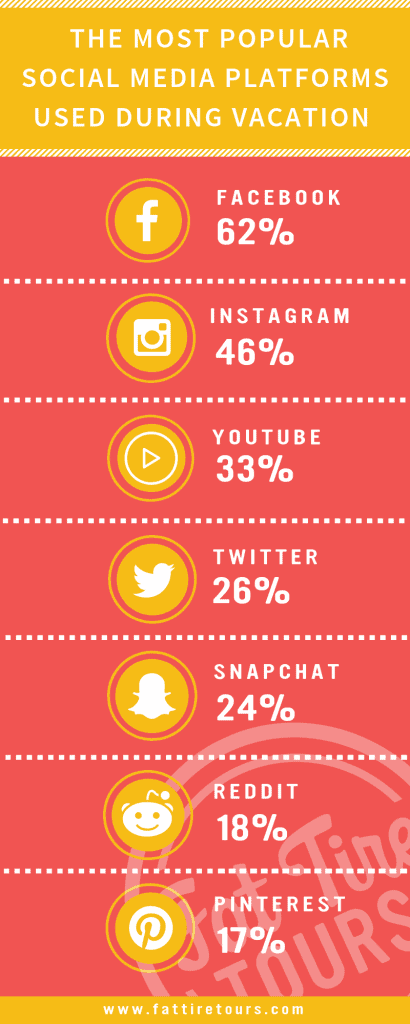 THE MOST POPULAR SOCIAL MEDIA PLATFORMS USED DURING VACATION

FACEBOOK
62%

INSTAGRAM
46%

YOUTUBE
33%

TWITTER
26%

SNAPCHAT
24%

REDDIT
18%

PINTEREST
17%

Fat Tire TOURS

www.fattiretours.com